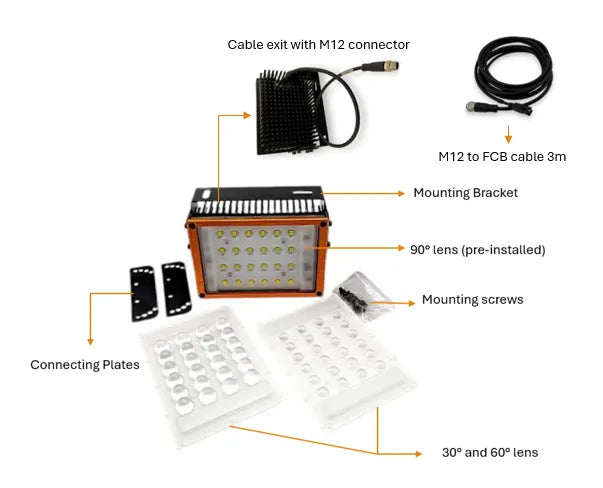 Cable exit with M12 connector

M12 to FCB cable 3m

Mounting Bracket

90° lens (pre-installed)

Mounting screws

Connecting Plates

30° and 60° lens