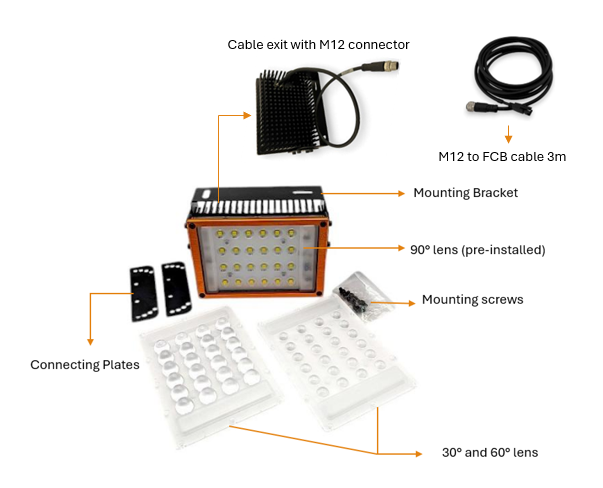 Cable exit with M12 connector

M12 to FCB cable 3m

Mounting Bracket

90° lens (pre-installed)

Mounting screws

Connecting Plates

30° and 60° lens